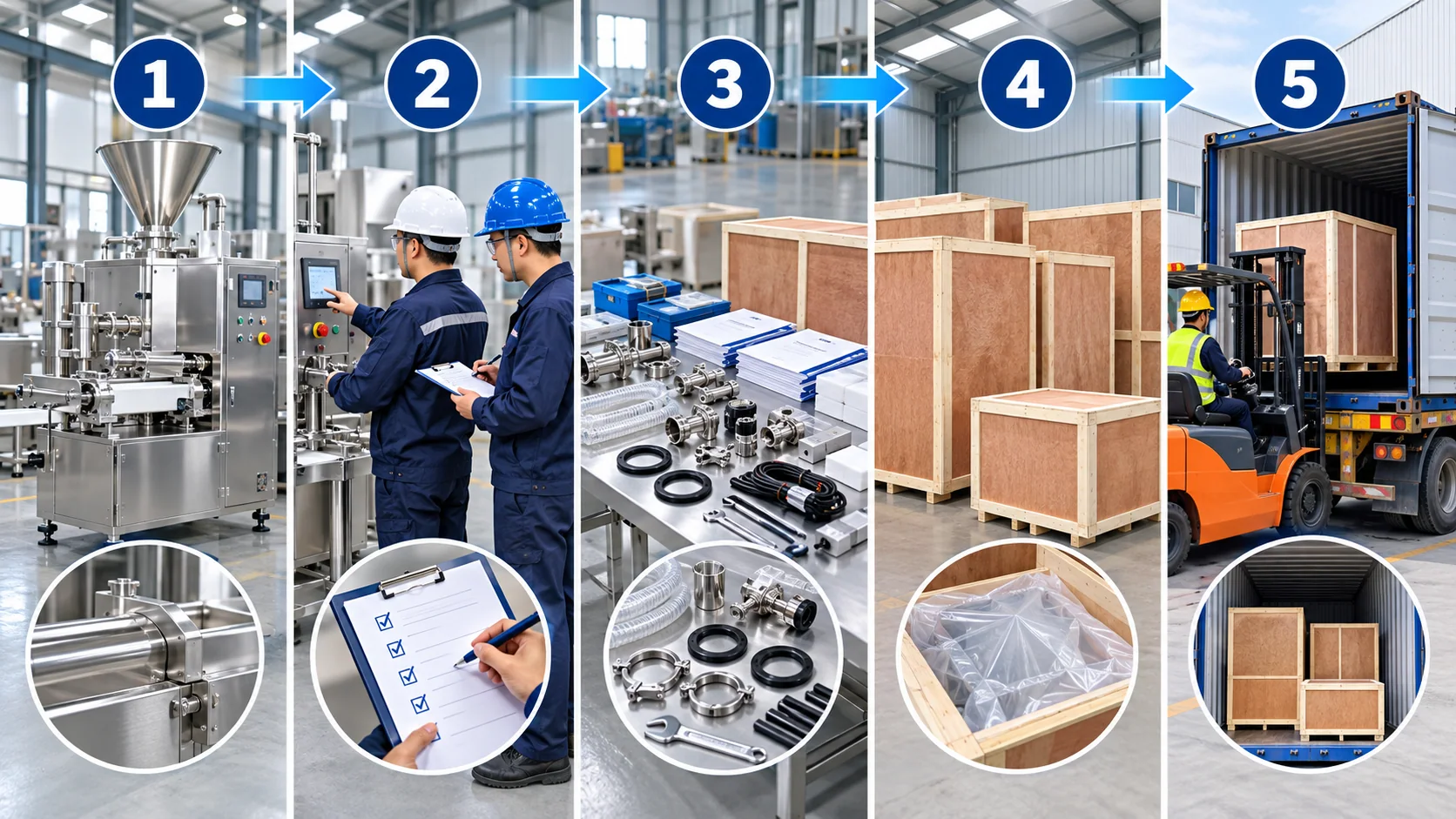 1
2
3
4
5